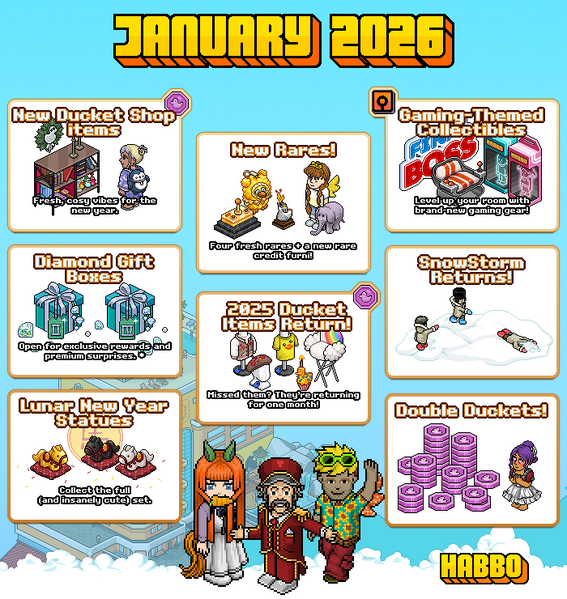 JANUARY 2026

New Ducket Shop items

Fresh, cosy vibes for the new year.

Diamond Gift Boxes

Open for exclusive rewards and premium surprises. *

Lunar New Year Statues

Collect the full (and insanely cute) set.

New Rares!

Four fresh rares + a new rare credit furni!

2025 Ducket Items Return!

Missed them? They're returning for one month!

Gaming-Themed Collectibles

FINAL BOSS

Level up your room with brand-new gaming gear!

SnowStorm Returns!

Double Duckets!

HABBO